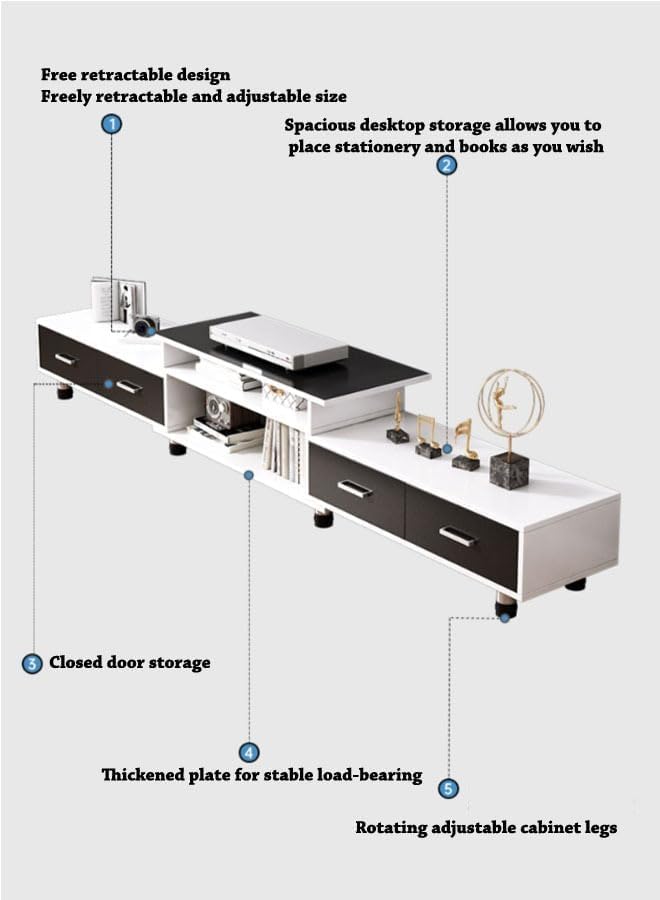 Free retractable design
Freely retractable and adjustable size

1

Spacious desktop storage allows you to place stationery and books as you wish

2

3 Closed door storage

4

Thickened plate for stable load-bearing

5

Rotating adjustable cabinet legs